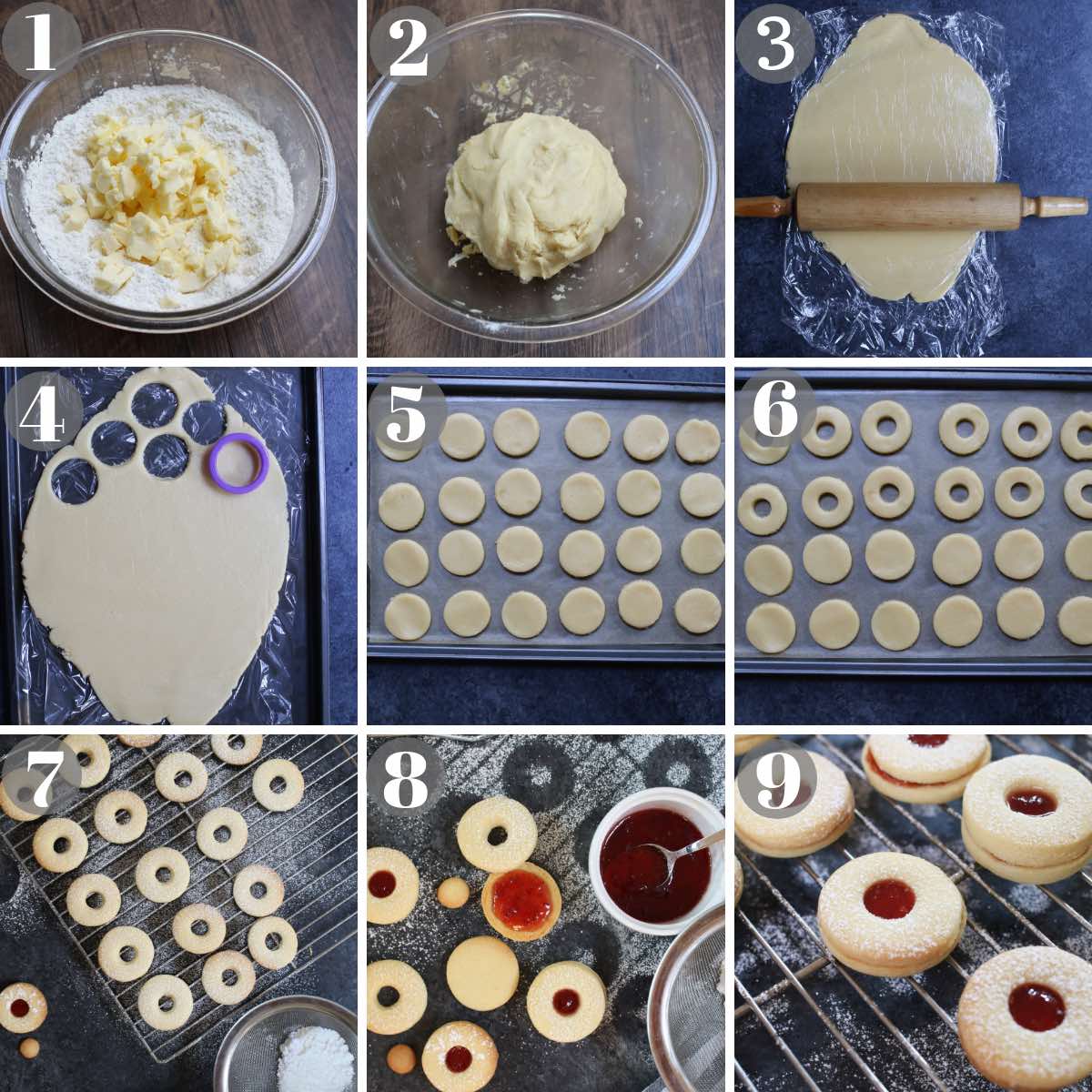 1

2

3

4

5

6

7

8

9