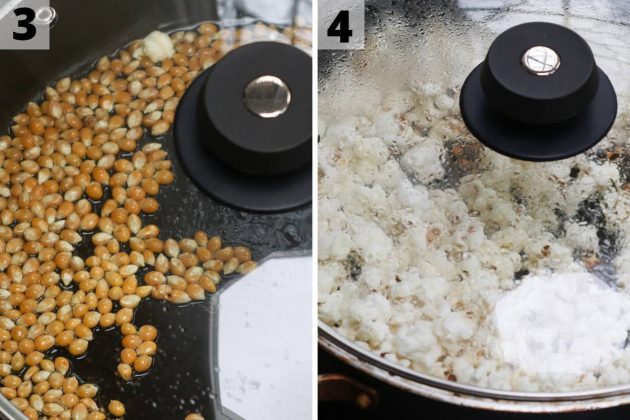 3

4